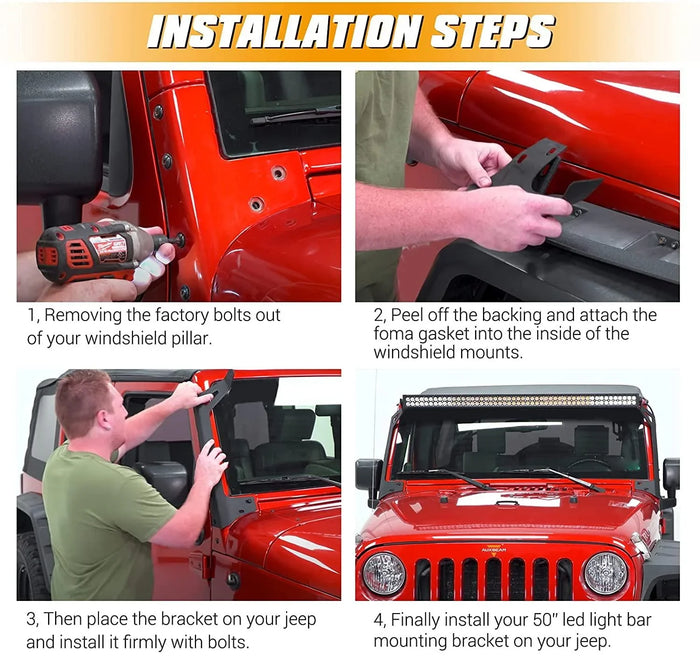 INSTALLATION STEPS

1, Removing the factory bolts out of your windshield pillar.

2, Peel off the backing and attach the foma gasket into the inside of the windshield mounts.

3, Then place the bracket on your jeep and install it firmly with bolts.

4, Finally install your 50" led light bar mounting bracket on your jeep.